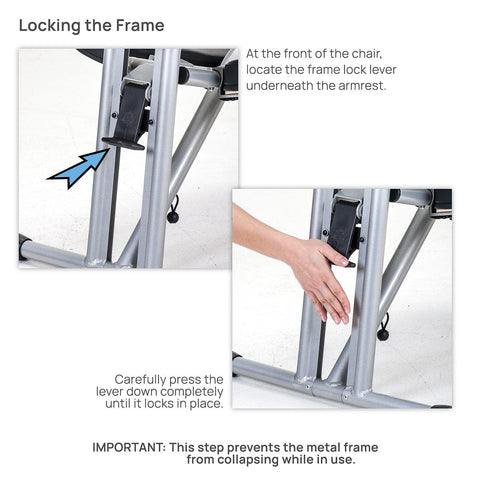 Locking the Frame

At the front of the chair, locate the frame lock lever underneath the armrest.

Carefully press the lever down completely until it locks in place.

IMPORTANT: This step prevents the metal frame from collapsing while in use.